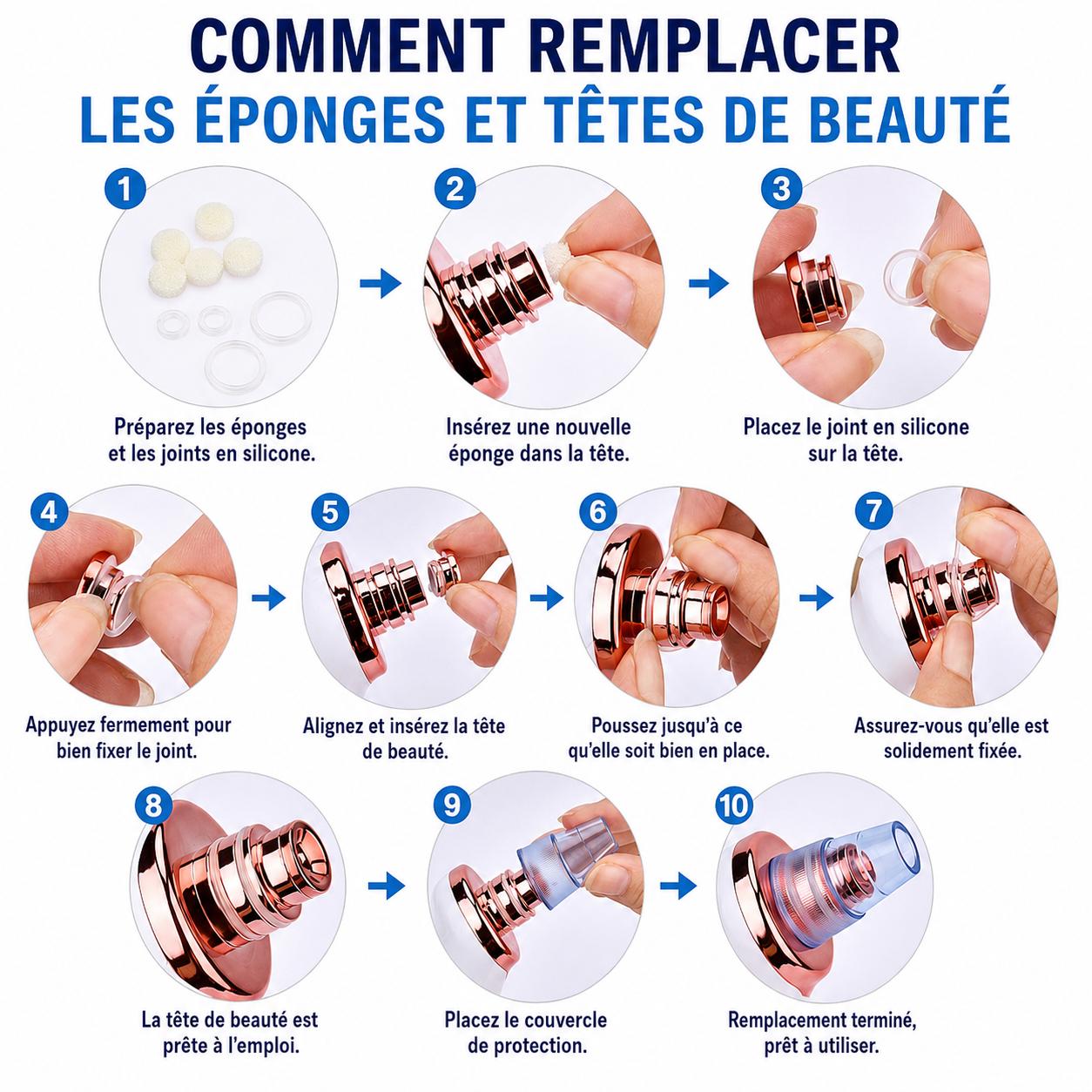 COMMENT REMPLACER
LES ÉPONGES ET TÊTES DE BEAUTÉ

1
Préparez les éponges et les joints en silicone.

2
Insérez une nouvelle éponge dans la tête.

3
Placez le joint en silicone sur la tête.

4
Appuyez fermement pour bien fixer le joint.

5
Alignez et insérez la tête de beauté.

6
Poussez jusqu'à ce qu'elle soit bien en place.

7
Assurez-vous qu'elle est solidement fixée.

8
La tête de beauté est prête à l'emploi.

9
Placez le couvercle de protection.

10
Remplacement terminé, prêt à utiliser.